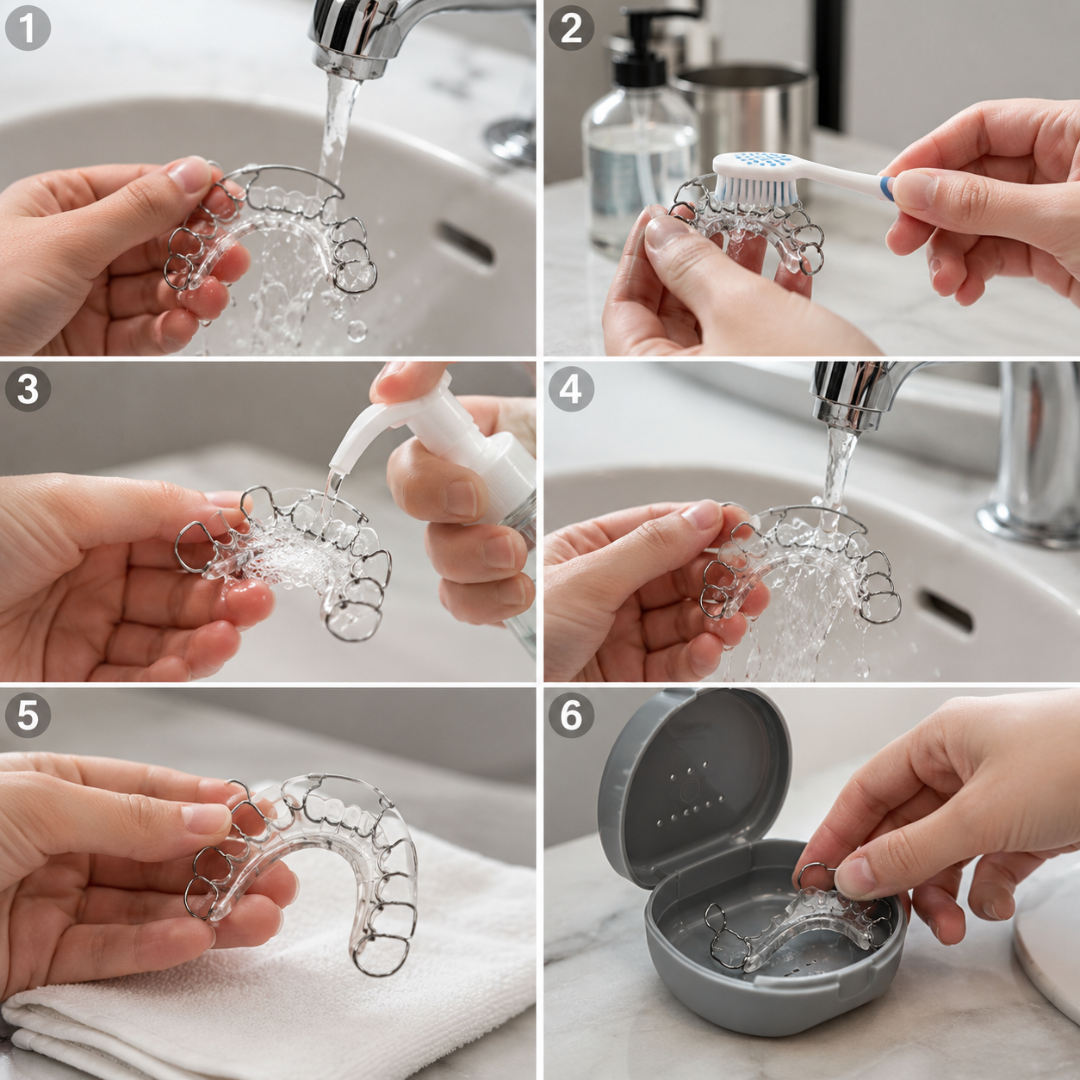 1
2
3
4
5
6